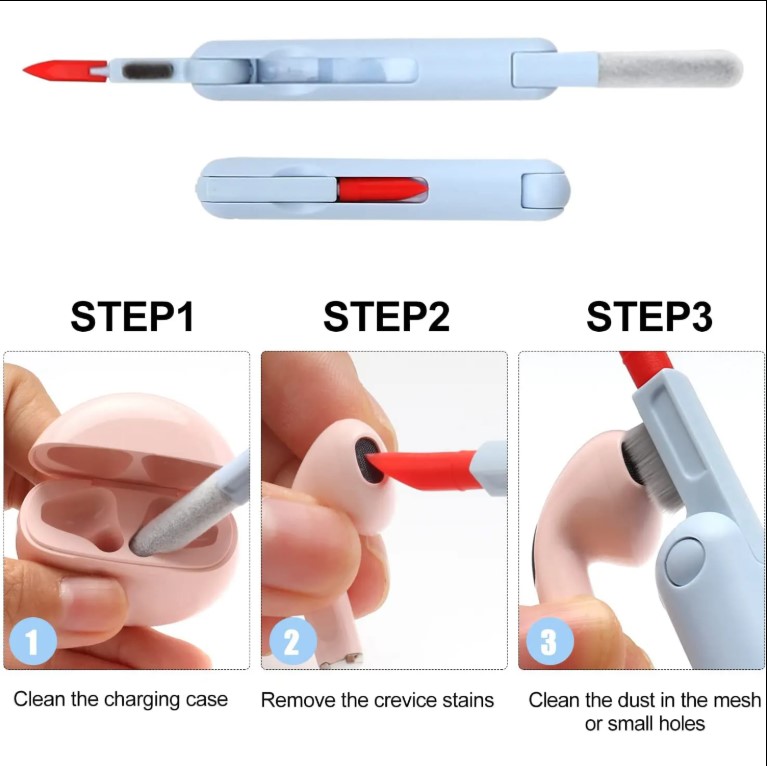 STEP1

1

Clean the charging case

STEP2

2

Remove the crevice stains

STEP3

3

Clean the dust in the mesh or small holes